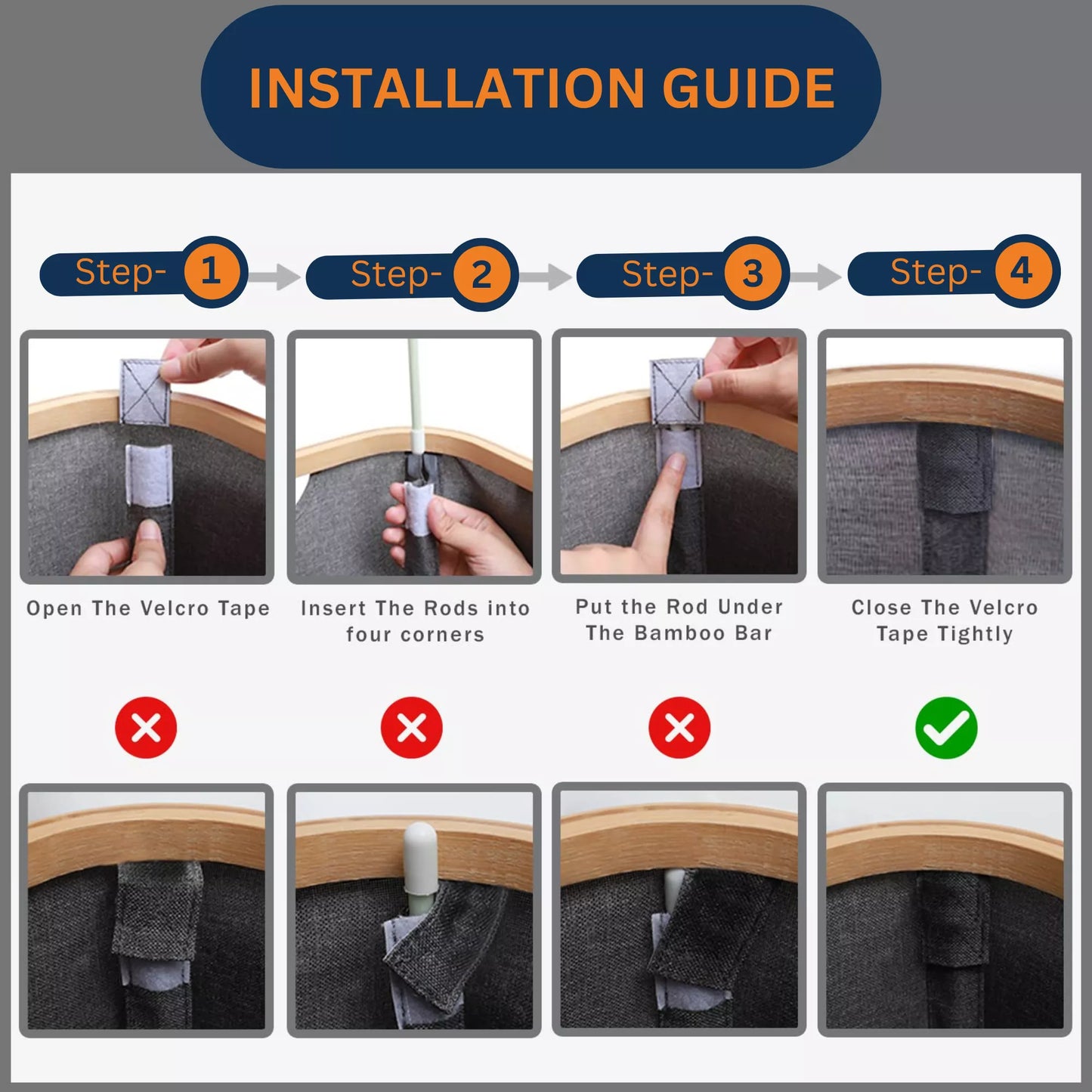 INSTALLATION GUIDE

Step- 1

Step- 2

Step- 3

Step- 4

Open The Velcro Tape

Insert The Rods into four corners

Put the Rod Under The Bamboo Bar

Close The Velcro Tape Tightly