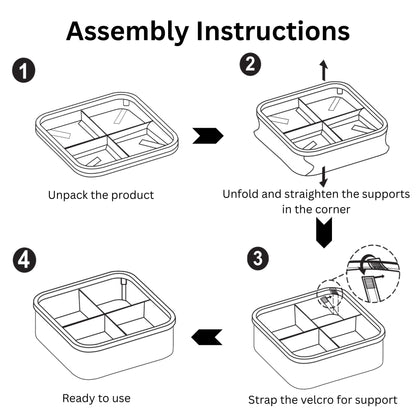 Assembly Instructions

1

Unpack the product

2

Unfold and straighten the supports in the corner

3

Strap the velcro for support

4

Ready to use