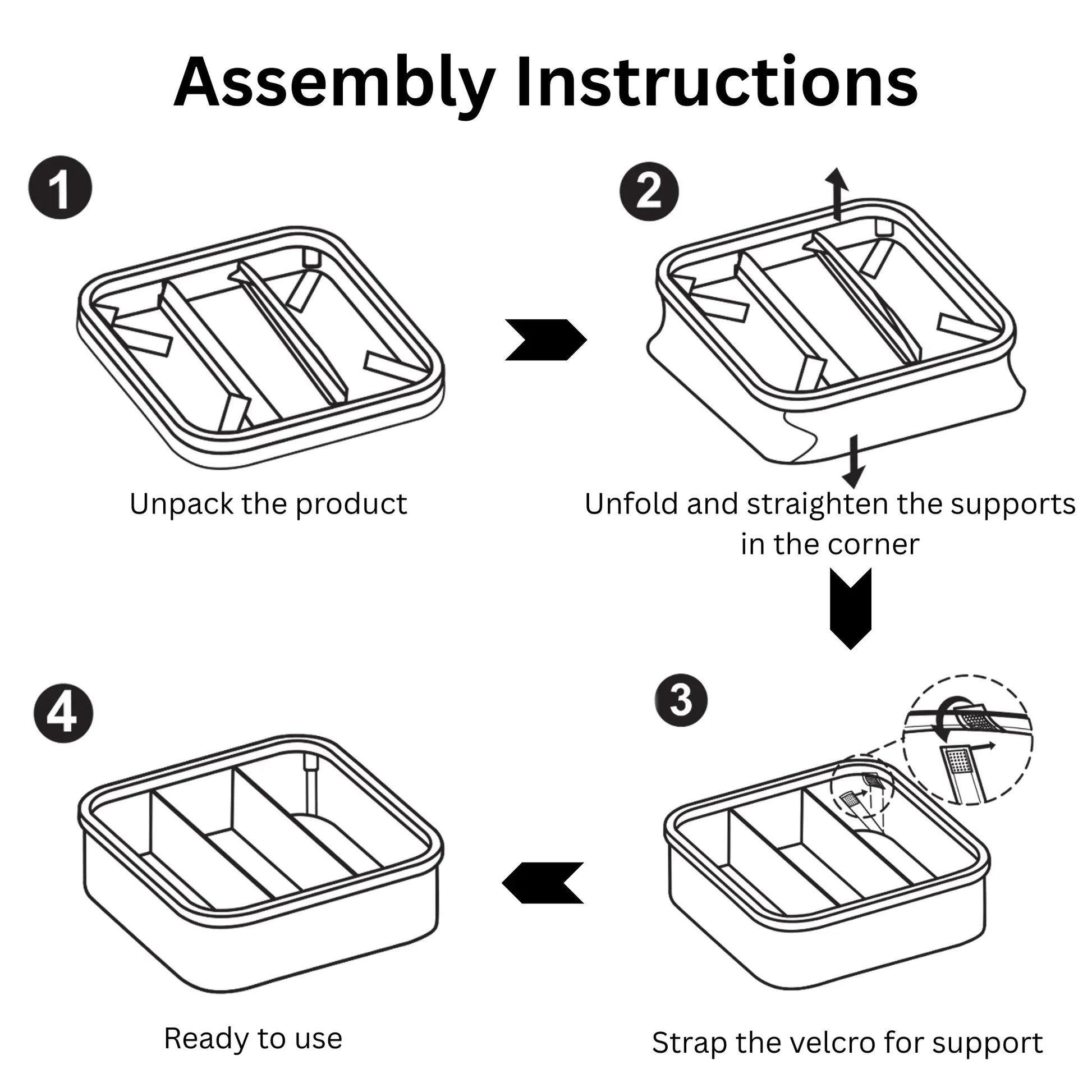 Assembly Instructions

1

Unpack the product

2

Unfold and straighten the supports in the corner

3

Strap the velcro for support

4

Ready to use