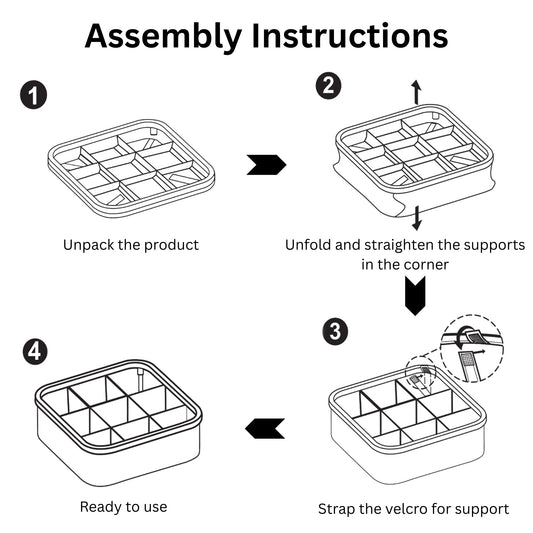 Assembly Instructions

1

Unpack the product

2

Unfold and straighten the supports in the corner

3

Strap the velcro for support

4

Ready to use