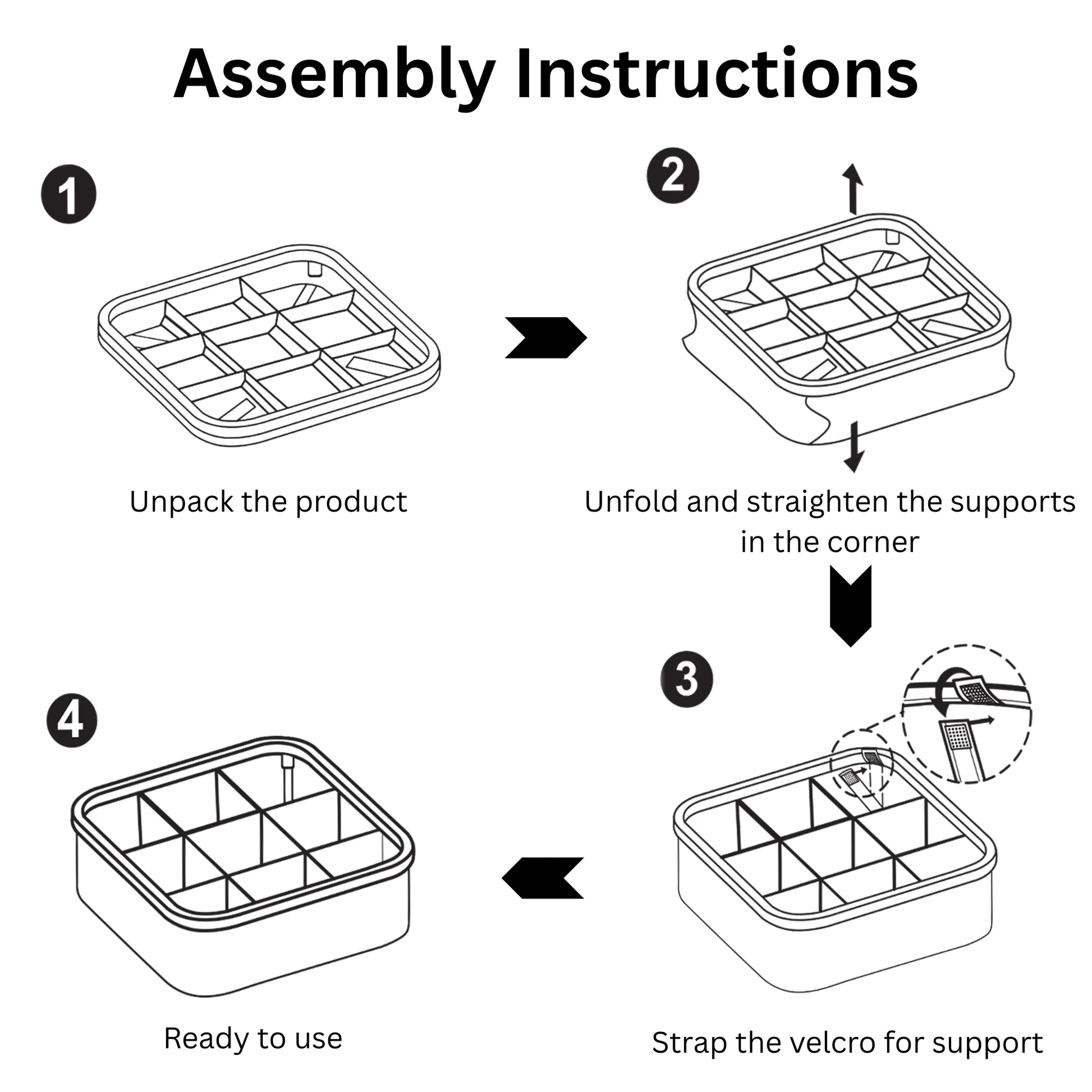 Assembly Instructions

1

Unpack the product

2

Unfold and straighten the supports in the corner

3

Strap the velcro for support

4

Ready to use