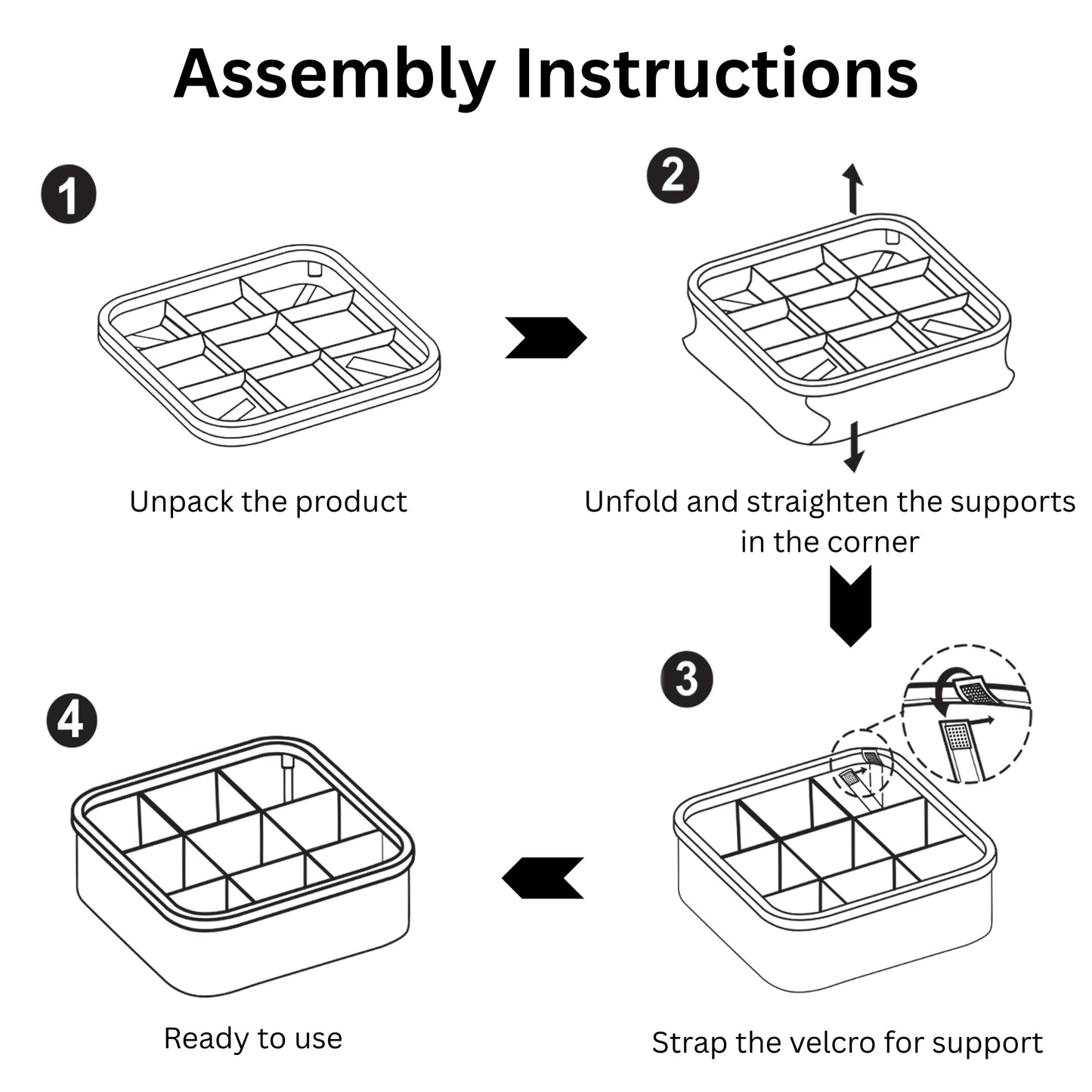 Assembly Instructions

1

Unpack the product

2

Unfold and straighten the supports in the corner

3

Strap the velcro for support

4

Ready to use